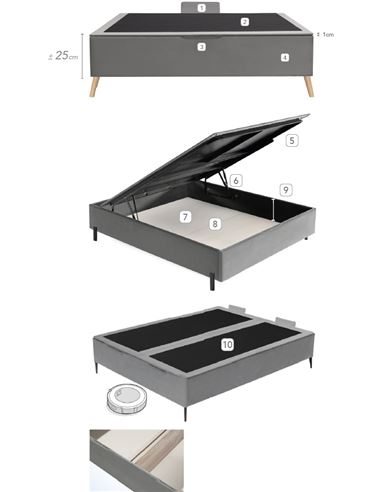 1
2
± 1cm
± 25cm
3
4
5
6
9
7
8
10